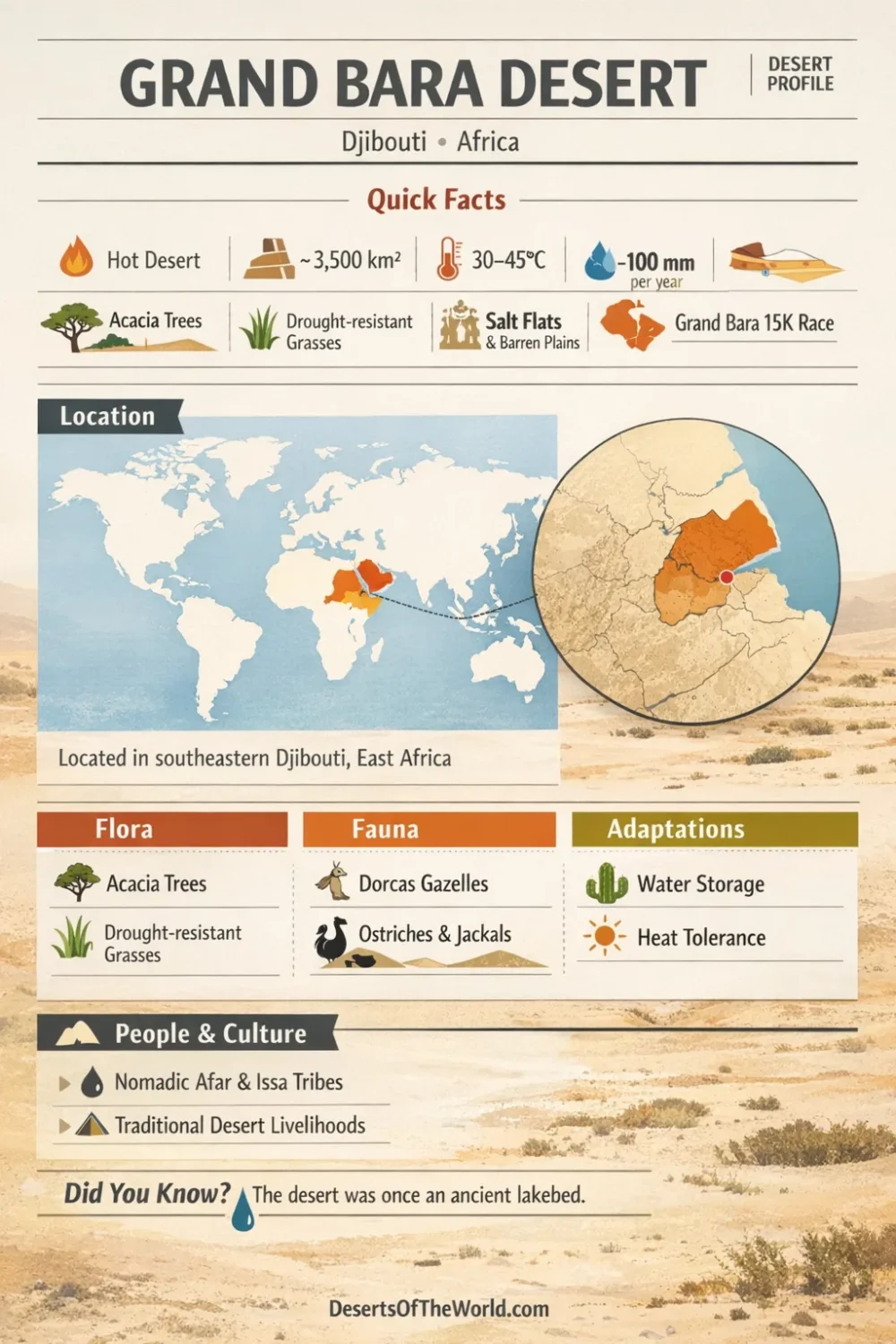 GRAND BARA DESERT

DESERT PROFILE

Djibouti • Africa

Quick Facts

Hot Desert

~3,500 km²

30–45°C

-100 mm per year

Acacia Trees

Drought-resistant Grasses

Salt Flats & Barren Plains

Grand Bara 15K Race

Location

Located in southeastern Djibouti, East Africa

Flora

Acacia Trees

Drought-resistant Grasses

Fauna

Dorcas Gazelles

Ostriches & Jackals

Adaptations

Water Storage

Heat Tolerance

People & Culture

Nomadic Afar & Issa Tribes

Traditional Desert Livelihoods

Did You Know? The desert was once an ancient lakebed.

DesertsOfTheWorld.com