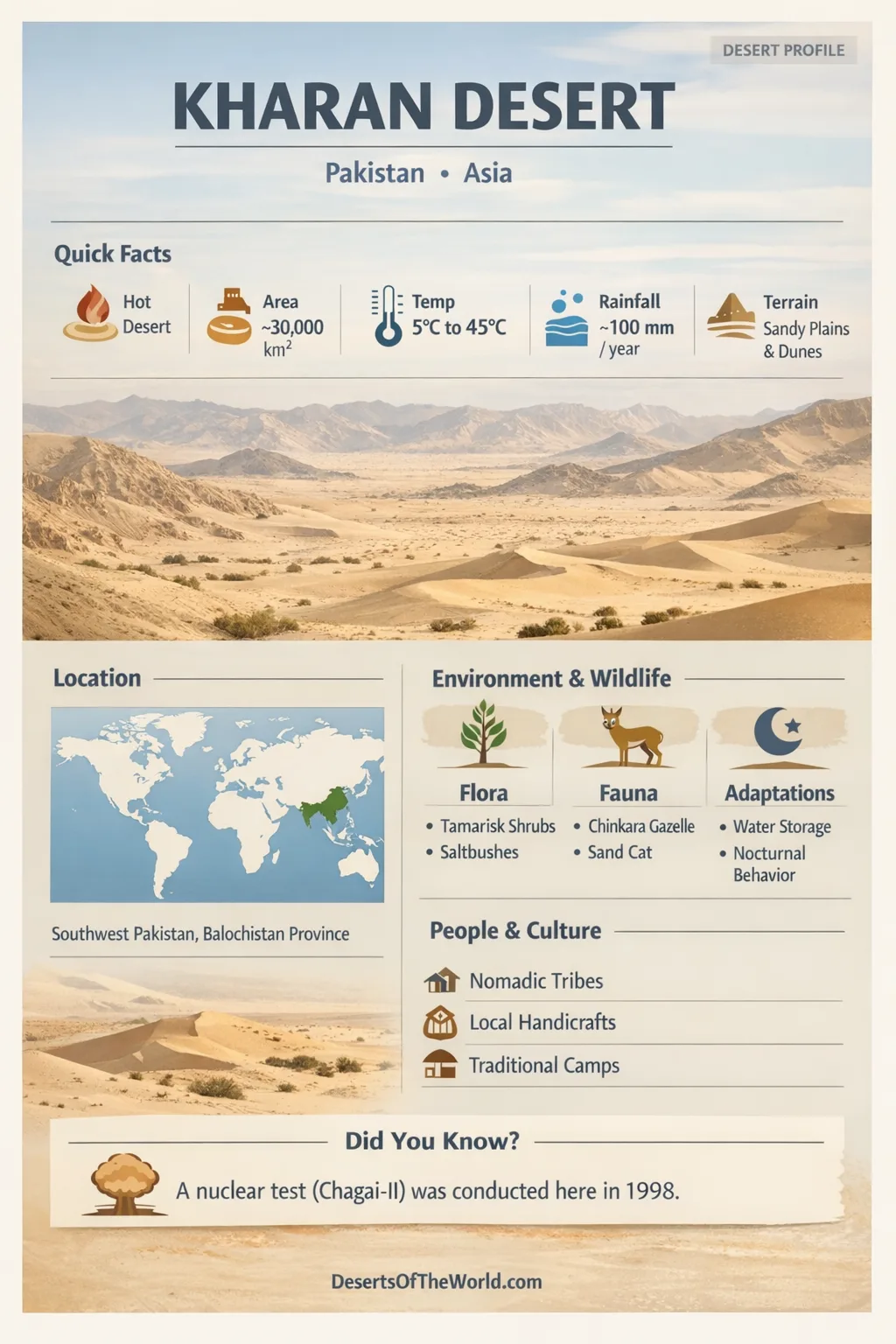 DESERT PROFILE

KHARAN DESERT

Pakistan • Asia

Quick Facts

Hot Desert

Area ~30,000 km$^2$

Temp 5°C to 45°C

Rainfall ~100 mm / year

Terrain Sandy Plains & Dunes

Location

Southwest Pakistan, Balochistan Province

Environment & Wildlife

Flora
• Tamarisk Shrubs
• Saltbushes

Fauna
• Chinkara Gazelle
• Sand Cat

Adaptations
• Water Storage
• Nocturnal Behavior

People & Culture

Nomadic Tribes

Local Handicrafts

Traditional Camps

Did You Know?

A nuclear test (Chagai-II) was conducted here in 1998.

DesertsOfTheWorld.com