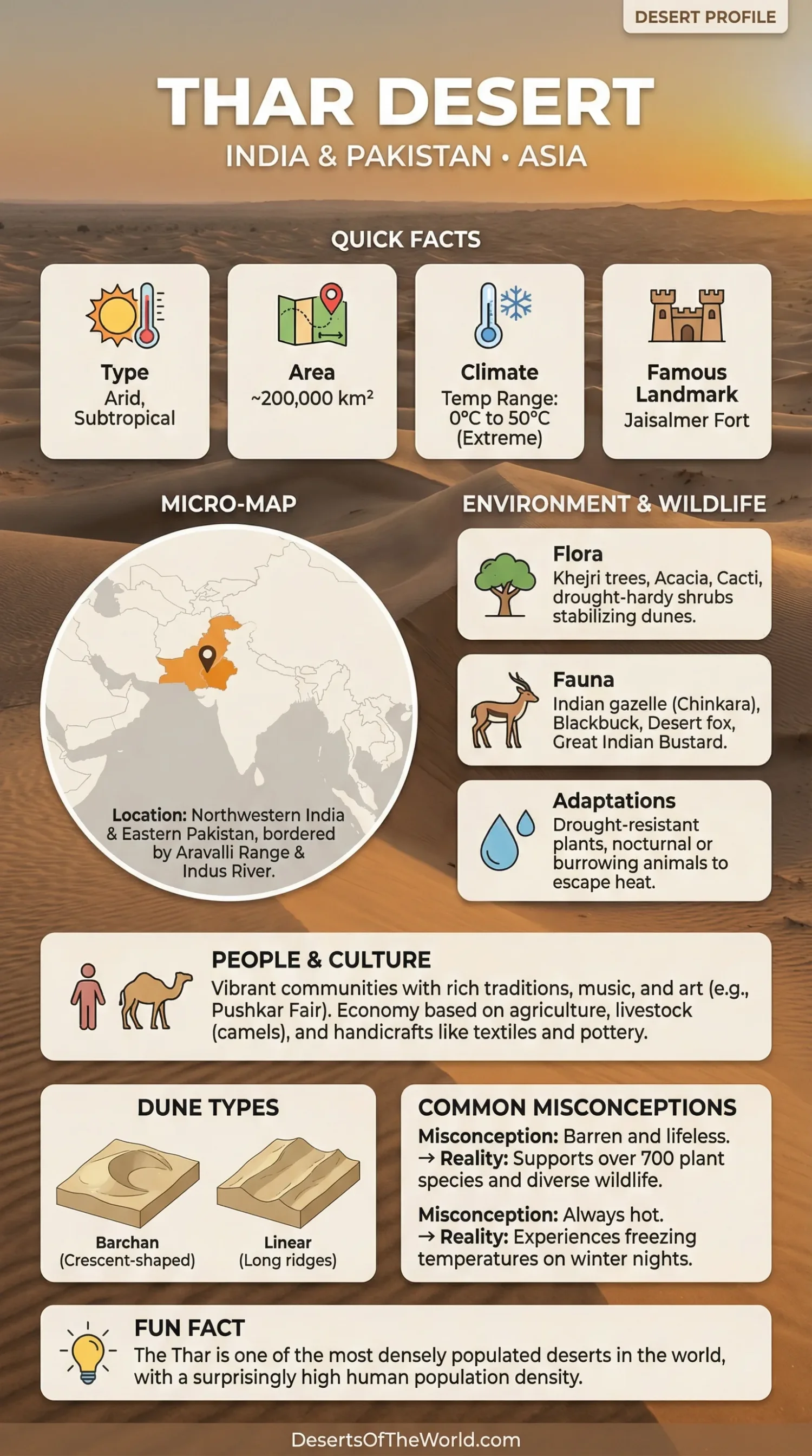 DESERT PROFILE

THAR DESERT

INDIA & PAKISTAN • ASIA

QUICK FACTS

Type
Arid, Subtropical

Area
~200,000 km²

Climate
Temp Range: 0°C to 50°C (Extreme)

Famous Landmark
Jaisalmer Fort

MICRO-MAP

Location: Northwestern India & Eastern Pakistan, bordered by Aravalli Range & Indus River.

ENVIRONMENT & WILDLIFE

Flora
Khejri trees, Acacia, Cacti, drought-hardy shrubs stabilizing dunes.

Fauna
Indian gazelle (Chinkara), Blackbuck, Desert fox, Great Indian Bustard.

Adaptations
Drought-resistant plants, nocturnal or burrowing animals to escape heat.

PEOPLE & CULTURE
Vibrant communities with rich traditions, music, and art (e.g., Pushkar Fair). Economy based on agriculture, livestock (camels), and handicrafts like textiles and pottery.

DUNE TYPES

Barchan
(Crescent-shaped)

Linear
(Long ridges)

COMMON MISCONCEPTIONS
Misconception: Barren and lifeless.
→ Reality: Supports over 700 plant species and diverse wildlife.

Misconception: Always hot.
→ Reality: Experiences freezing temperatures on winter nights.

FUN FACT
The Thar is one of the most densely populated deserts in the world, with a surprisingly high human population density.

DesertsOfTheWorld.com