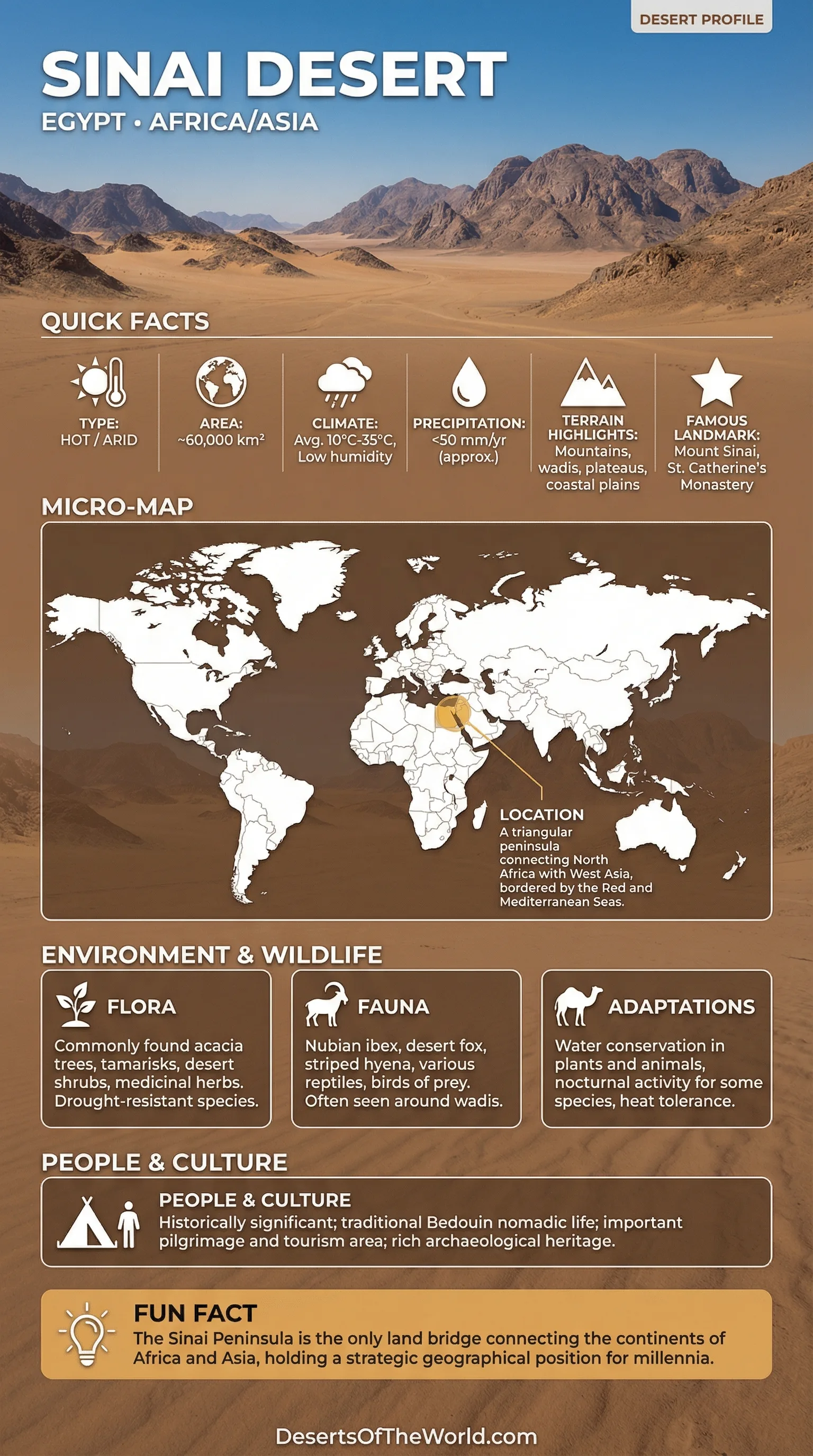 DESERT PROFILE

SINAI DESERT

EGYPT • AFRICA/ASIA

QUICK FACTS

TYPE:
HOT / ARID

AREA:
~60,000 km²

CLIMATE:
Avg. 10°C-35°C, Low humidity

PRECIPITATION:
<50 mm/yr (approx.)

TERRAIN HIGHLIGHTS:
Mountains, wadis, plateaus, coastal plains

FAMOUS LANDMARK:
Mount Sinai, St. Catherine's Monastery

MICRO-MAP

LOCATION
A triangular peninsula connecting North Africa with West Asia, bordered by the Red and Mediterranean Seas.

ENVIRONMENT & WILDLIFE

FLORA
Commonly found acacia trees, tamarisks, desert shrubs, medicinal herbs. Drought-resistant species.

FAUNA
Nubian ibex, desert fox, striped hyena, various reptiles, birds of prey. Often seen around wadis.

ADAPTATIONS
Water conservation in plants and animals, nocturnal activity for some species, heat tolerance.

PEOPLE & CULTURE

PEOPLE & CULTURE
Historically significant; traditional Bedouin nomadic life; important pilgrimage and tourism area; rich archaeological heritage.

FUN FACT
The Sinai Peninsula is the only land bridge connecting the continents of Africa and Asia, holding a strategic geographical position for millennia.

DesertsOfTheWorld.com