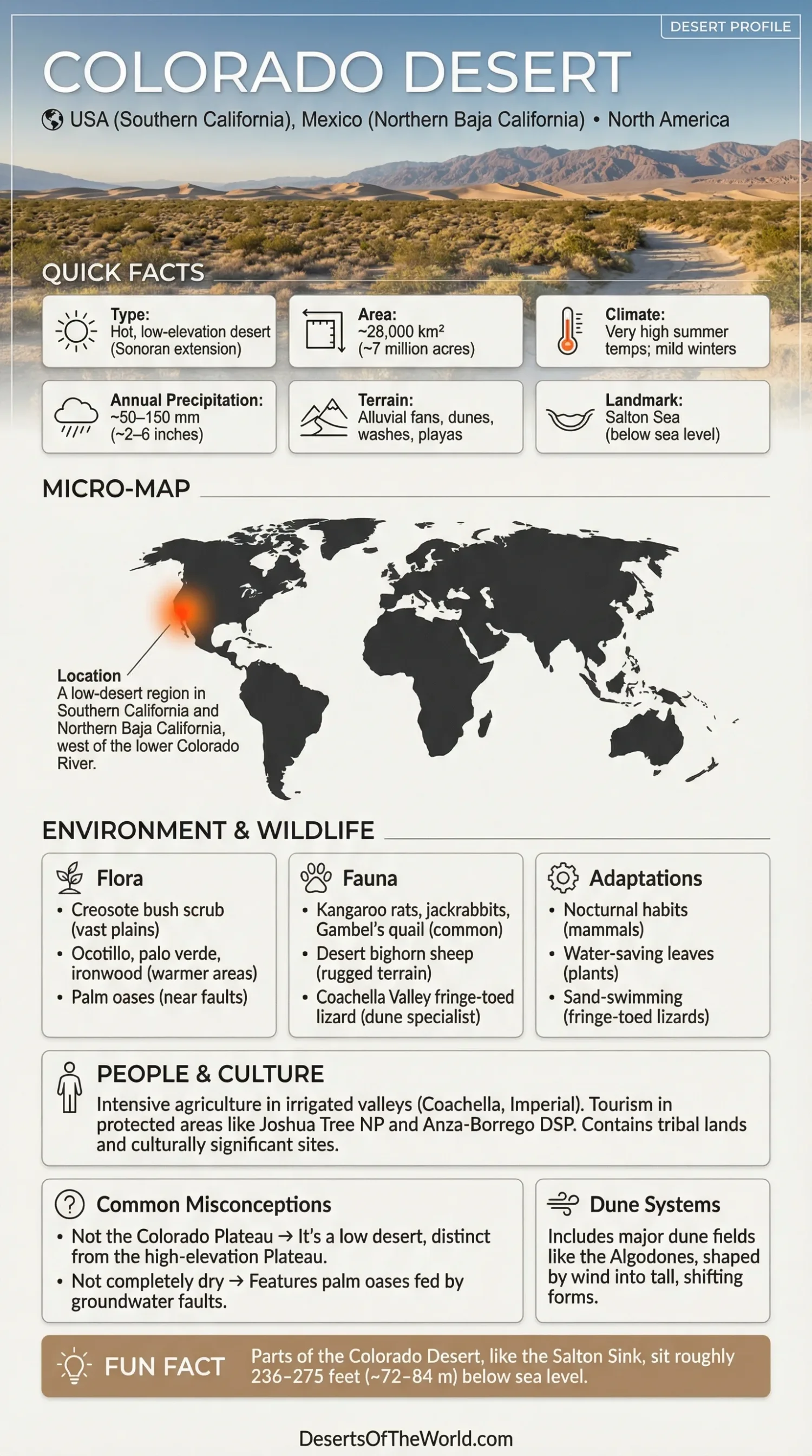 DESERT PROFILE

COLORADO DESERT

USA (Southern California), Mexico (Northern Baja California) • North America

QUICK FACTS

Type:
Hot, low-elevation desert (Sonoran extension)

Area:
~28,000 km² (~7 million acres)

Climate:
Very high summer temps; mild winters

Annual Precipitation:
~50–150 mm (~2–6 inches)

Terrain:
Alluvial fans, dunes, washes, playas

Landmark:
Salton Sea (below sea level)

MICRO-MAP

Location
A low-desert region in Southern California and Northern Baja California, west of the lower Colorado River.

ENVIRONMENT & WILDLIFE

Flora
• Creosote bush scrub (vast plains)
• Ocotillo, palo verde, ironwood (warmer areas)
• Palm oases (near faults)

Fauna
• Kangaroo rats, jackrabbits, Gambel's quail (common)
• Desert bighorn sheep (rugged terrain)
• Coachella Valley fringe-toed lizard (dune specialist)

Adaptations
• Nocturnal habits (mammals)
• Water-saving leaves (plants)
• Sand-swimming (fringe-toed lizards)

PEOPLE & CULTURE
Intensive agriculture in irrigated valleys (Coachella, Imperial). Tourism in protected areas like Joshua Tree NP and Anza-Borrego DSP. Contains tribal lands and culturally significant sites.

Common Misconceptions
• Not the Colorado Plateau → It's a low desert, distinct from the high-elevation Plateau.
• Not completely dry → Features palm oases fed by groundwater faults.

Dune Systems
Includes major dune fields like the Algodones, shaped by wind into tall, shifting forms.

FUN FACT
Parts of the Colorado Desert, like the Salton Sink, sit roughly 236–275 feet (~72–84 m) below sea level.

DesertsOfTheWorld.com