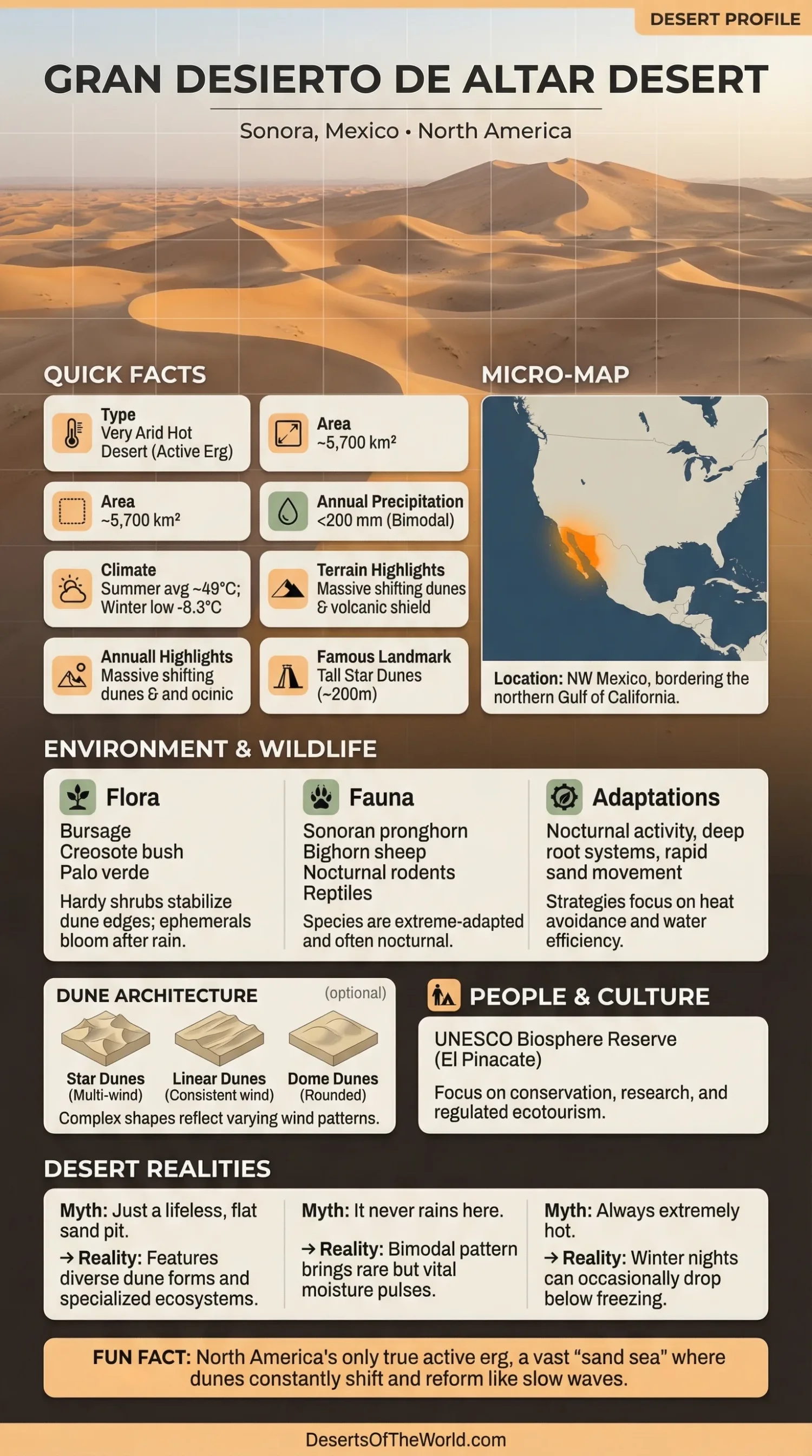 DESERT PROFILE

GRAN DESIERTO DE ALTAR DESERT

Sonora, Mexico • North America

QUICK FACTS

Type
Very Arid Hot Desert (Active Erg)

Area
~5,700 km²

Area
~5,700 km²

Annual Precipitation
<200 mm (Bimodal)

Climate
Summer avg ~49°C; Winter low -8.3°C

Terrain Highlights
Massive shifting dunes & volcanic shield

Annuall Highlights
Massive shifting dunes & and ocinic

Famous Landmark
Tall Star Dunes (~200m)

MICRO-MAP

Location: NW Mexico, bordering the northern Gulf of California.

ENVIRONMENT & WILDLIFE

Flora
Bursage
Creosote bush
Palo verde

Hardy shrubs stabilize dune edges; ephemerals bloom after rain.

Fauna
Sonoran pronghorn
Bighorn sheep
Nocturnal rodents
Reptiles

Species are extreme-adapted and often nocturnal.

Adaptations
Nocturnal activity, deep root systems, rapid sand movement

Strategies focus on heat avoidance and water efficiency.

DUNE ARCHITECTURE (optional)

Star Dunes (Multi-wind)
Linear Dunes (Consistent wind)
Dome Dunes (Rounded)

Complex shapes reflect varying wind patterns.

PEOPLE & CULTURE

UNESCO Biosphere Reserve (El Pinacate)

Focus on conservation, research, and regulated ecotourism.

DESERT REALITIES

Myth: Just a lifeless, flat sand pit.
→ Reality: Features diverse dune forms and specialized ecosystems.

Myth: It never rains here.
→ Reality: Bimodal pattern brings rare but vital moisture pulses.

Myth: Always extremely hot.
→ Reality: Winter nights can occasionally drop below freezing.

FUN FACT: North America's only true active erg, a vast “sand sea” where dunes constantly shift and reform like slow waves.

DesertsOfTheWorld.com